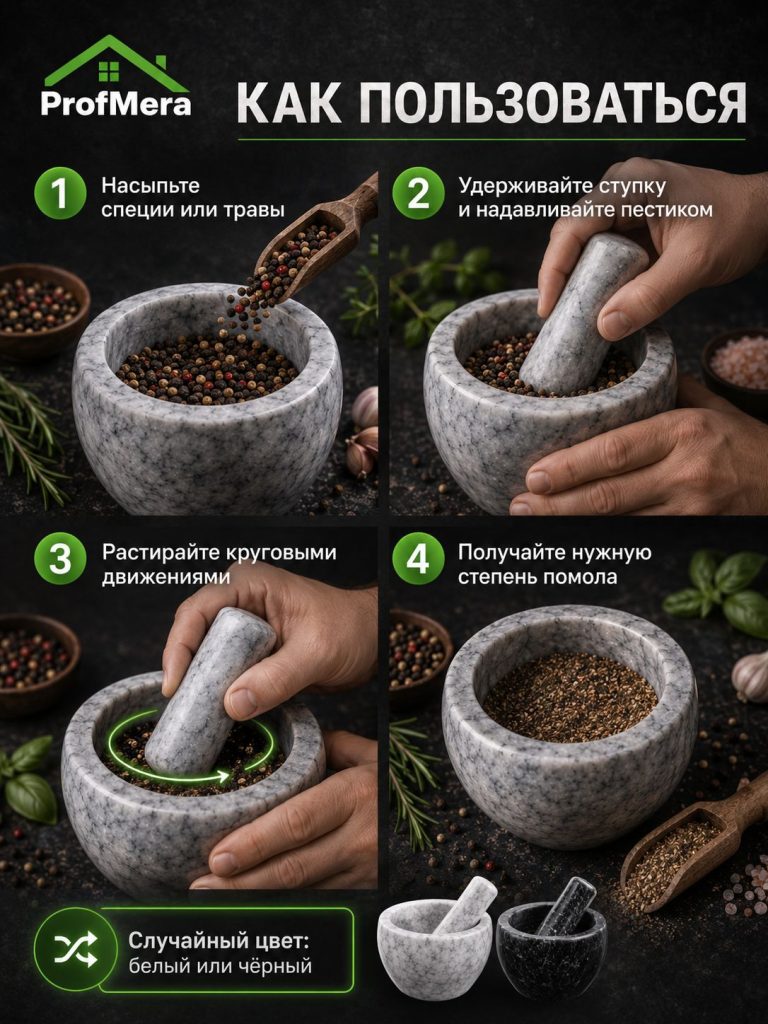 ProfMera

КАК ПОЛЬЗОВАТЬСЯ

1 Насыпьте специи или травы

2 Удерживайте ступку и надавливайте пестиком

3 Растирайте круговыми движениями

4 Получайте нужную степень помола

Случайный цвет: белый или чёрный